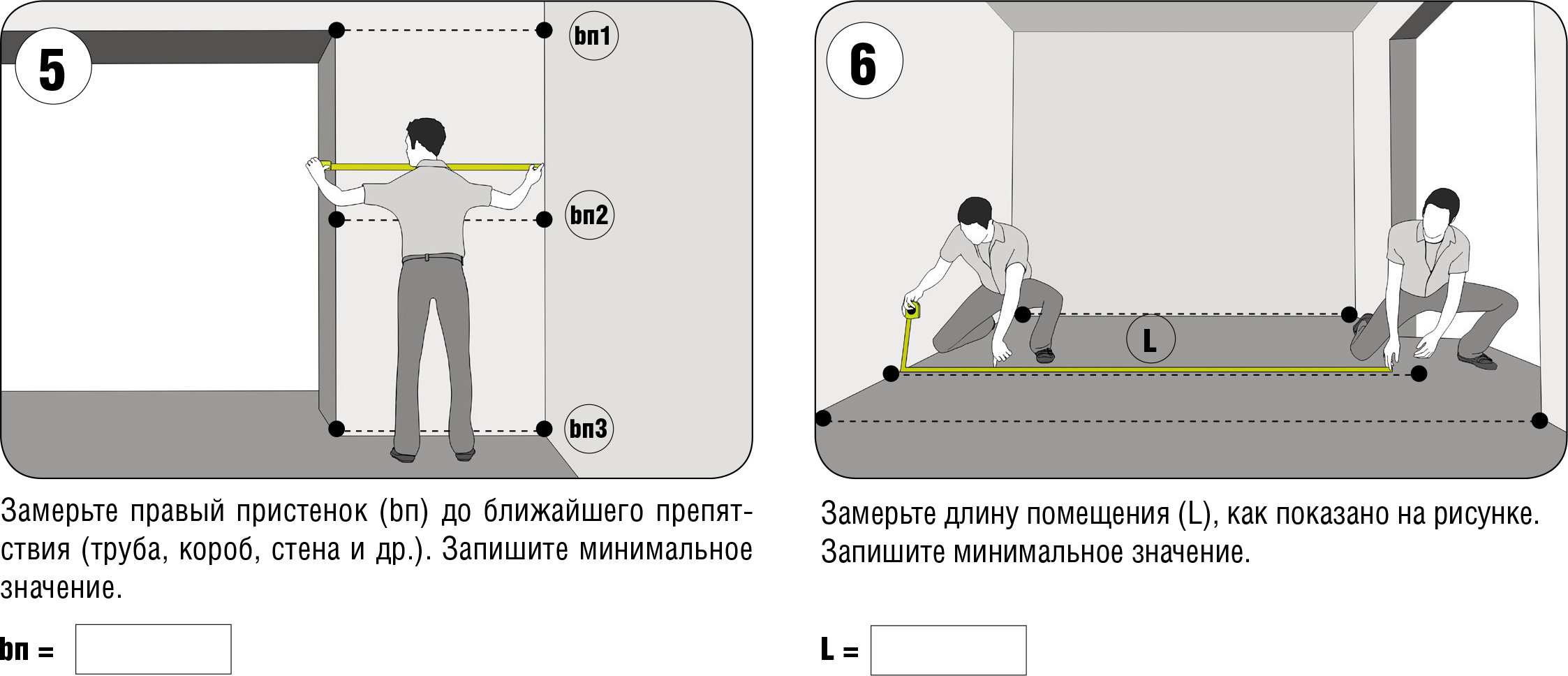 5

bп1

bп2

bп3

Замерьте правый пристенок (bп) до ближайшего препятствия (труба, короб, стена и др.). Запишите минимальное значение.

bп =

6

L

Замерьте длину помещения (L), как показано на рисунке. Запишите минимальное значение.

L =